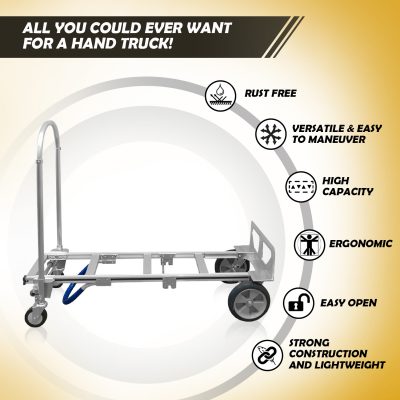 ALL YOU COULD EVER WANT FOR A HAND TRUCK!

RUST FREE

VERSATILE & EASY TO MANEUVER

HIGH CAPACITY

ERGONOMIC

EASY OPEN

STRONG CONSTRUCTION AND LIGHTWEIGHT